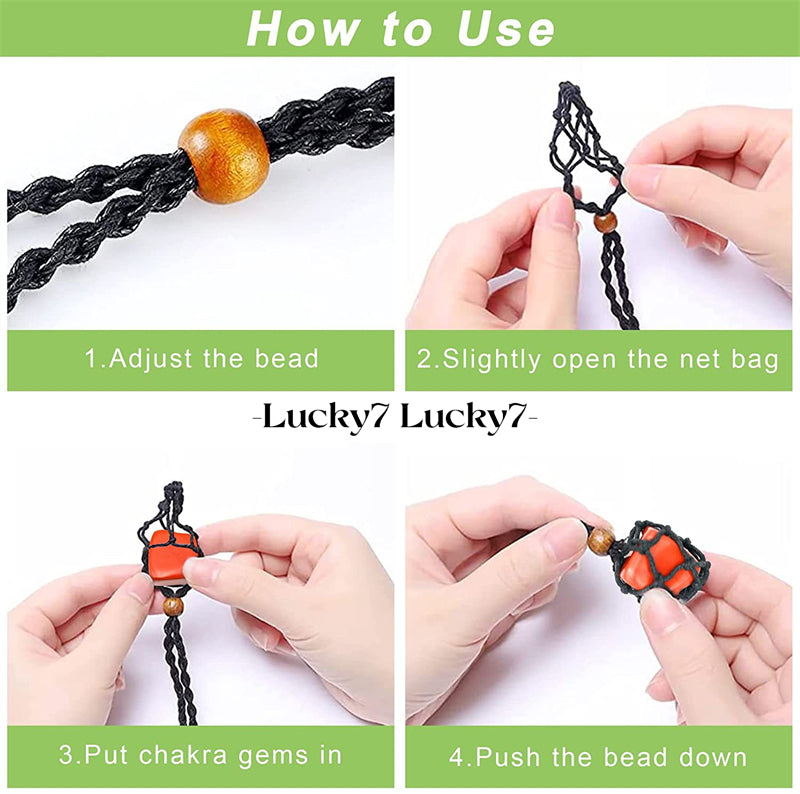 How to Use

1.Adjust the bead

2.Slightly open the net bag

-Lucky7 Lucky7-

3.Put chakra gems in

4.Push the bead down